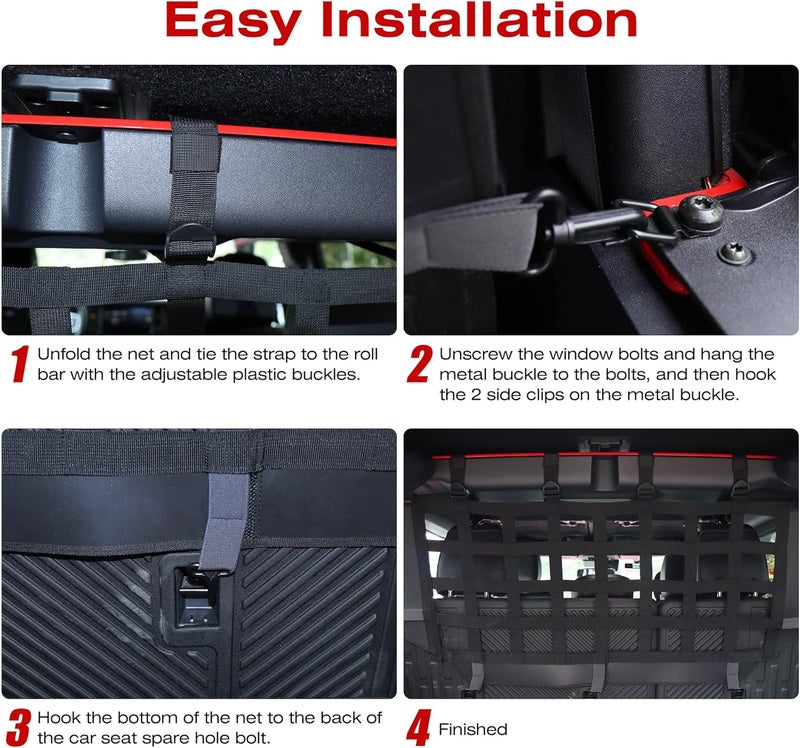 Easy Installation

1 Unfold the net and tie the strap to the roll bar with the adjustable plastic buckles.

2 Unscrew the window bolts and hang the metal buckle to the bolts, and then hook the 2 side clips on the metal buckle.

3 Hook the bottom of the net to the back of the car seat spare hole bolt.

4 Finished